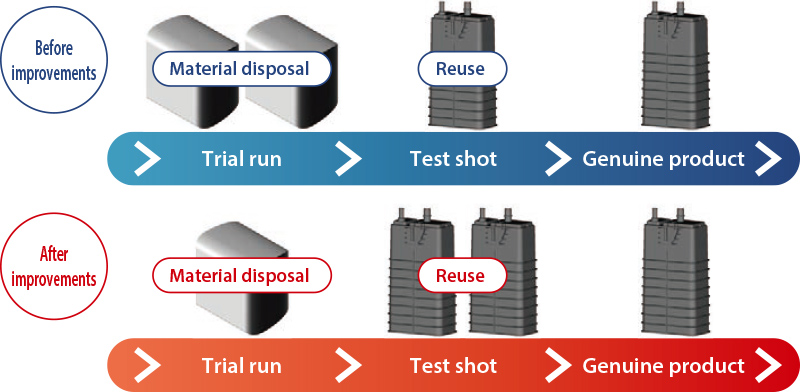 Before improvements

Material disposal

Reuse

Trial run

Test shot

Genuine product

After improvements

Material disposal

Reuse

Trial run

Test shot

Genuine product